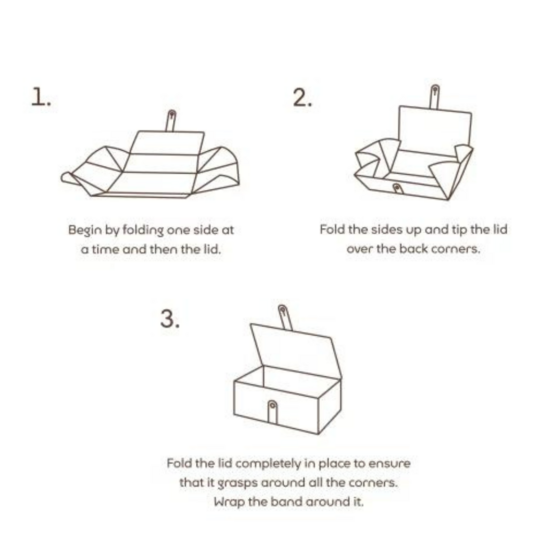 1.

Begin by folding one side at a time and then the lid.

2.

Fold the sides up and tip the lid over the back corners.

3.

Fold the lid completely in place to ensure that it grasps around all the corners. Wrap the band around it.